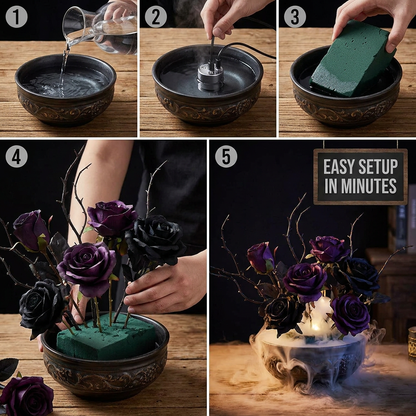 1

2

3

4

5

EASY SETUP IN MINUTES